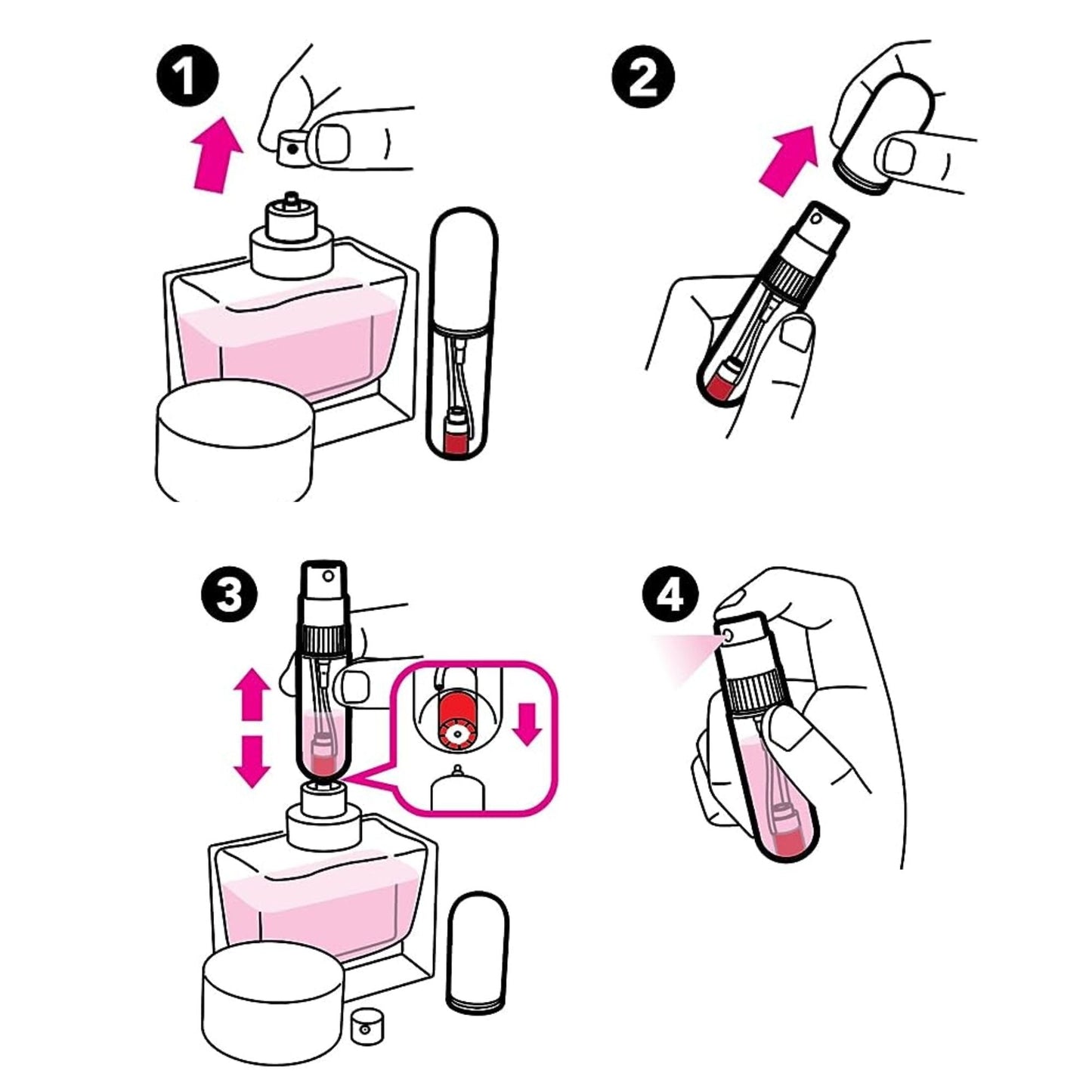 1

2

3

4